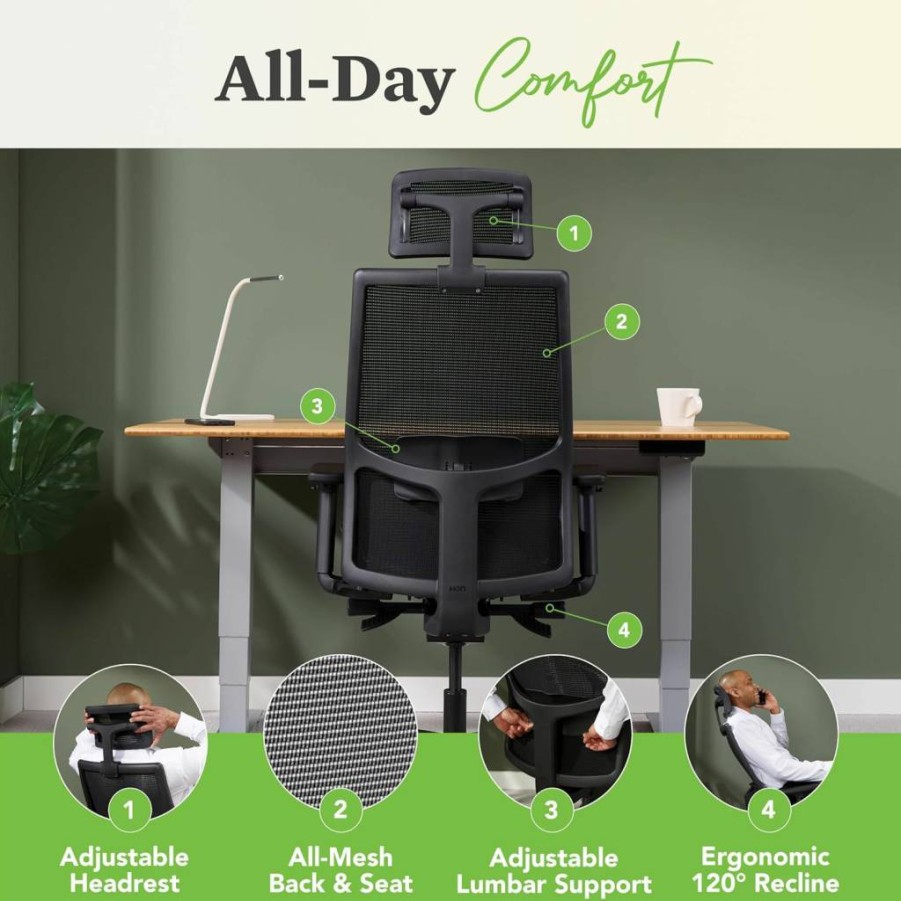 All-Day Comfort

1

2

3

4

HON

1
Adjustable Headrest

2
All-Mesh Back & Seat

3
Adjustable Lumbar Support

4
Ergonomic 120° Recline